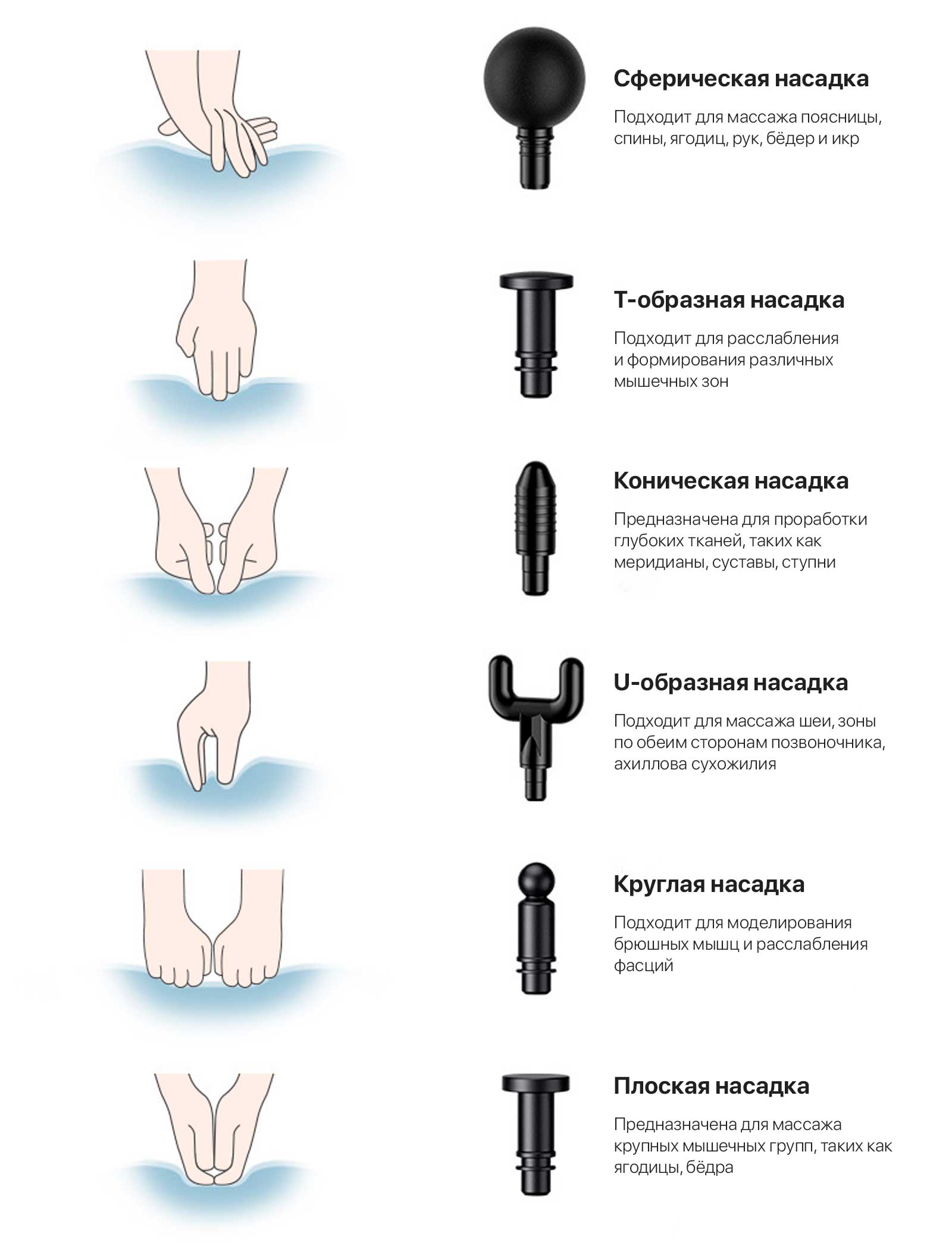 Сферическая насадка

Подходит для массажа поясницы, спины, ягодиц, рук, бёдер и икр

Т-образная насадка

Подходит для расслабления и формирования различных мышечных зон

Коническая насадка

Предназначена для проработки глубоких тканей, таких как меридианы, суставы, ступни

U-образная насадка

Подходит для массажа шеи, зоны по обеим сторонам позвоночника, ахиллова сухожилия

Круглая насадка

Подходит для моделирования брюшных мышц и расслабления фасций

Плоская насадка

Предназначена для массажа крупных мышечных групп, таких как ягодицы, бёдра